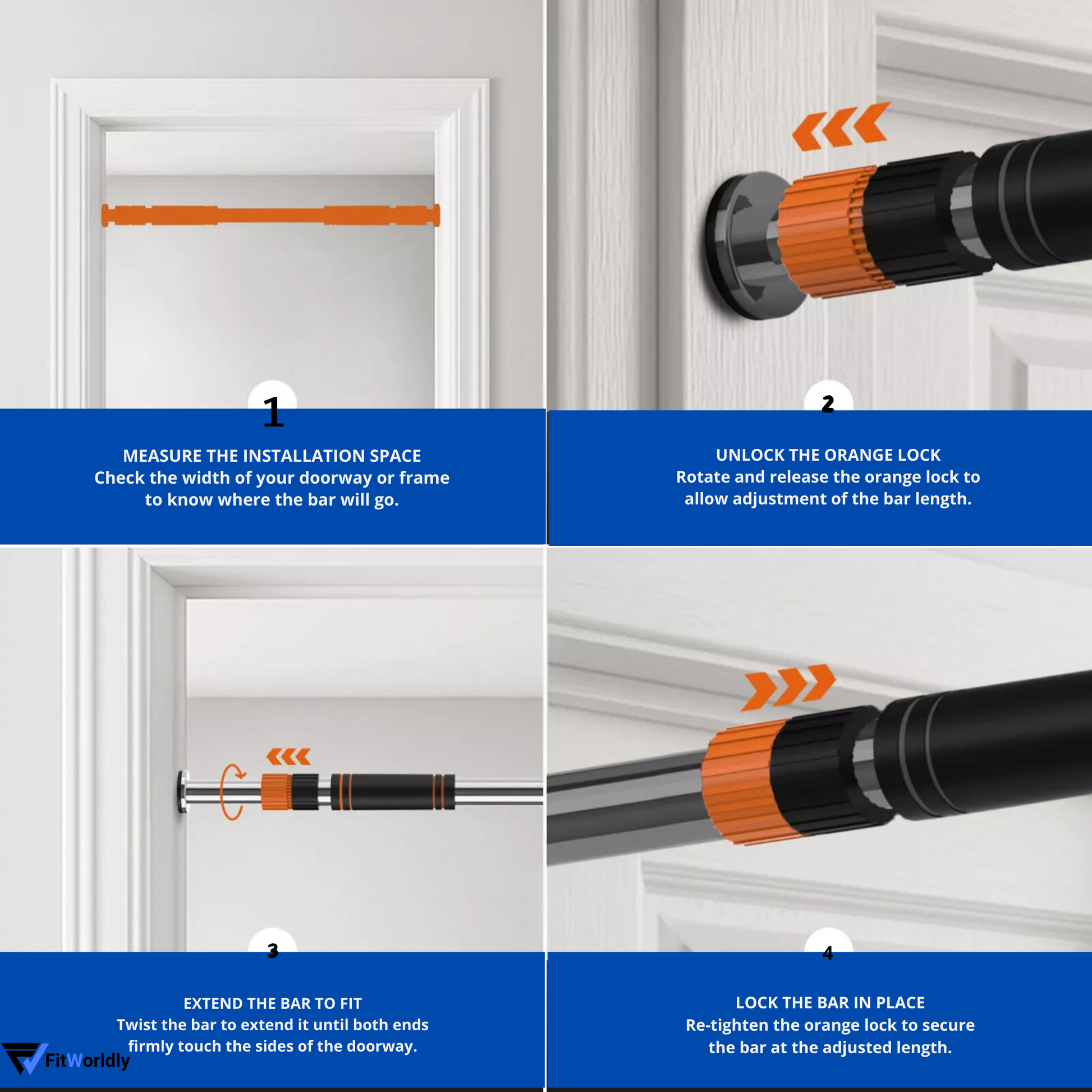 1

MEASURE THE INSTALLATION SPACE
Check the width of your doorway or frame to know where the bar will go.

2

UNLOCK THE ORANGE LOCK
Rotate and release the orange lock to allow adjustment of the bar length.

3

EXTEND THE BAR TO FIT
Twist the bar to extend it until both ends firmly touch the sides of the doorway.

FitWorldly

4

LOCK THE BAR IN PLACE
Re-tighten the orange lock to secure the bar at the adjusted length.