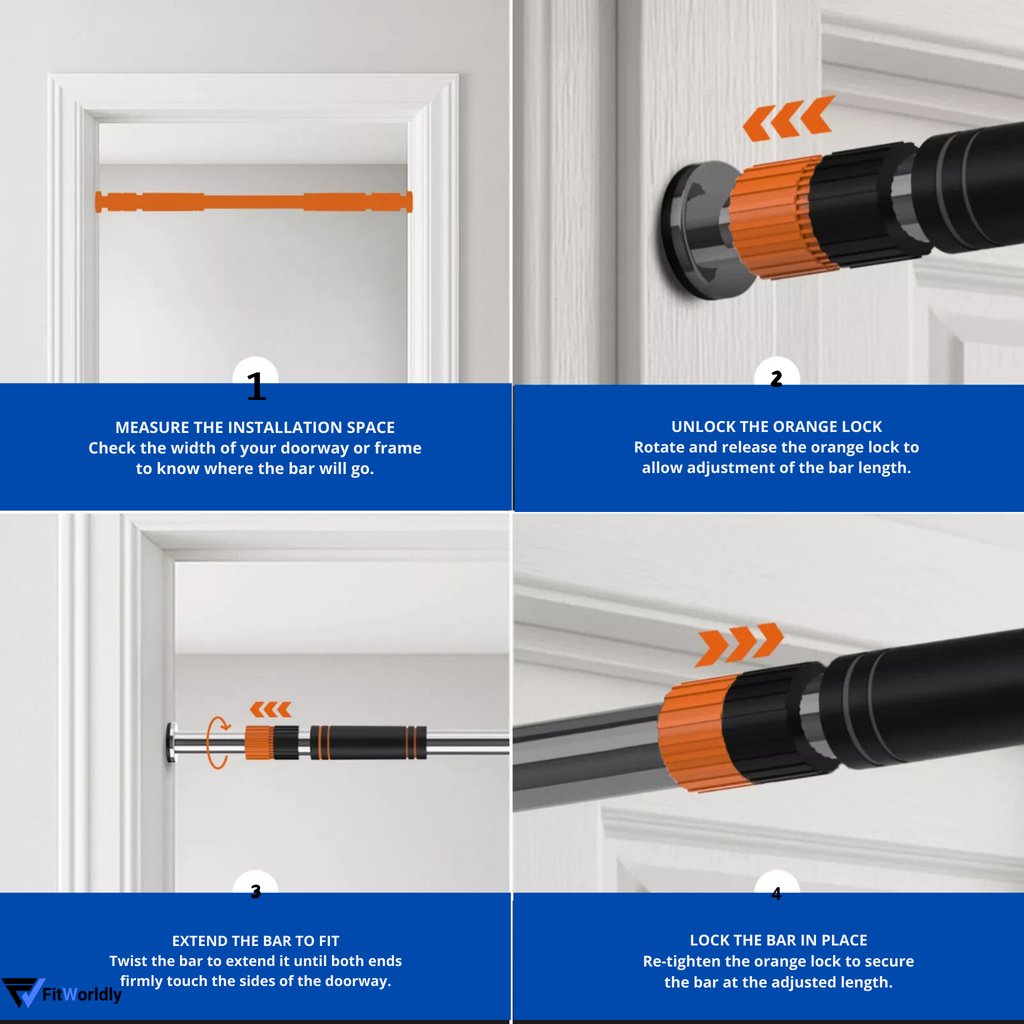 1

MEASURE THE INSTALLATION SPACE
Check the width of your doorway or frame to know where the bar will go.

2

UNLOCK THE ORANGE LOCK
Rotate and release the orange lock to allow adjustment of the bar length.

3

EXTEND THE BAR TO FIT
Twist the bar to extend it until both ends firmly touch the sides of the doorway.

4

LOCK THE BAR IN PLACE
Re-tighten the orange lock to secure the bar at the adjusted length.

FitWorldly